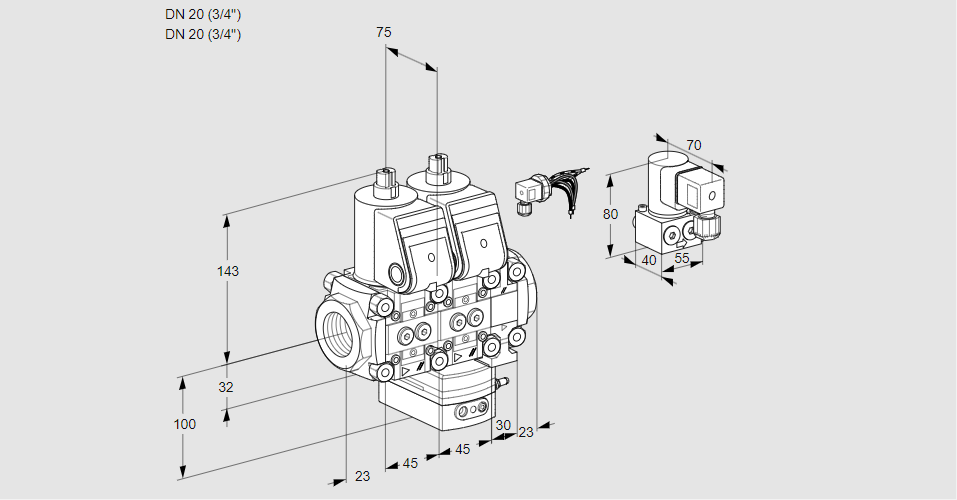 DN 20 (3/4")
DN 20 (3/4")

75

70

80

40

55

143

32

100

23

45

45

30

23