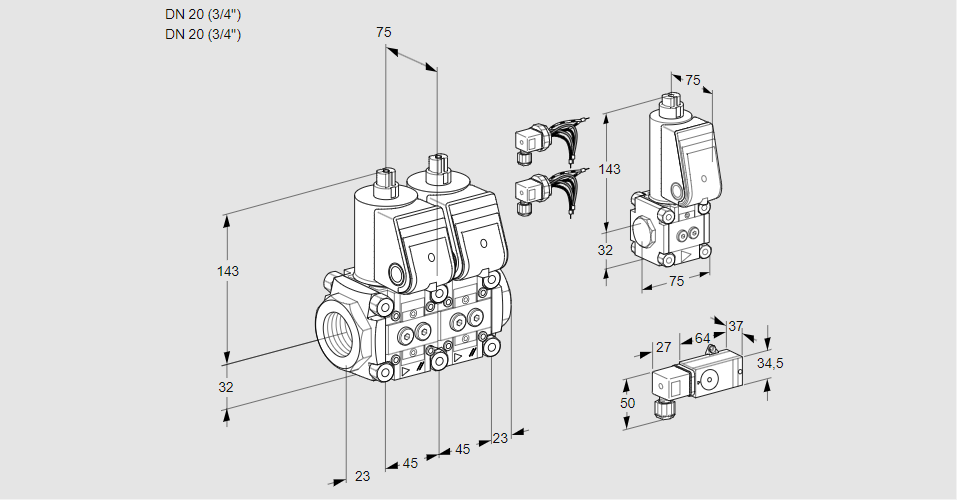 DN 20 (3/4")
DN 20 (3/4")

75

143

32

23

45

45

23

75

143

32

75

27

64

37

34,5

50