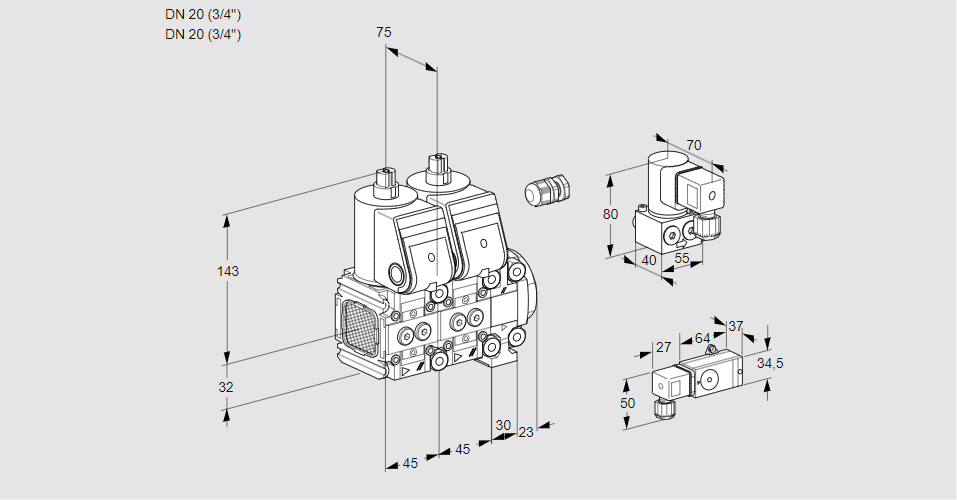 DN 20 (3/4")
DN 20 (3/4")

75
143
32
45
45
30
23
70
80
40
55
27
64
37
34,5
50