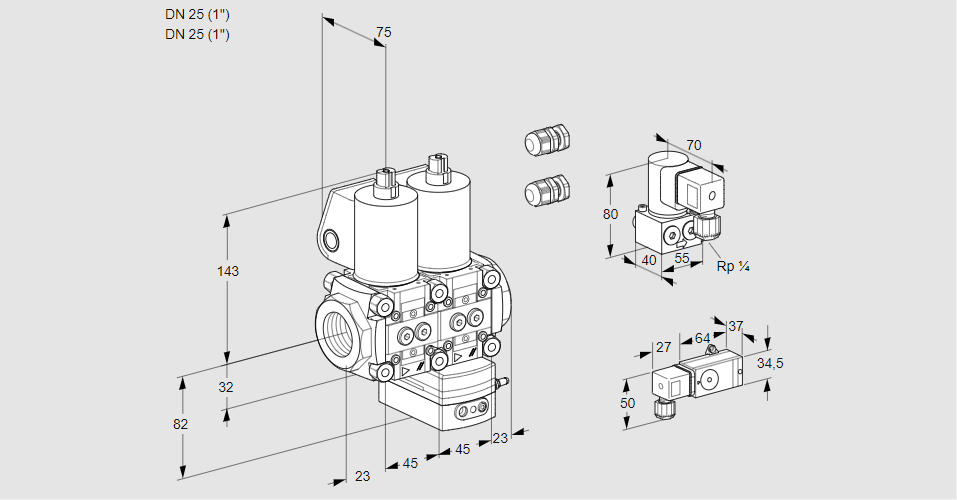 DN 25 (1")
DN 25 (1")

75

143

32

82

23

45

45

23

70

80

40

55

Rp ¼

27

64

37

34,5

50