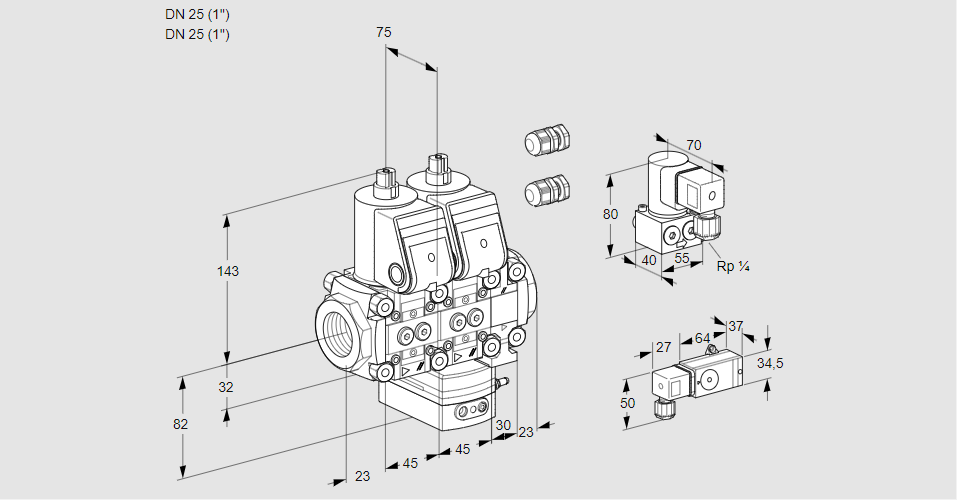 DN 25 (1")
DN 25 (1")

75

143

32

82

23

45

45

30

23

70

80

40

55

Rp ¼

27

64

37

34,5

50