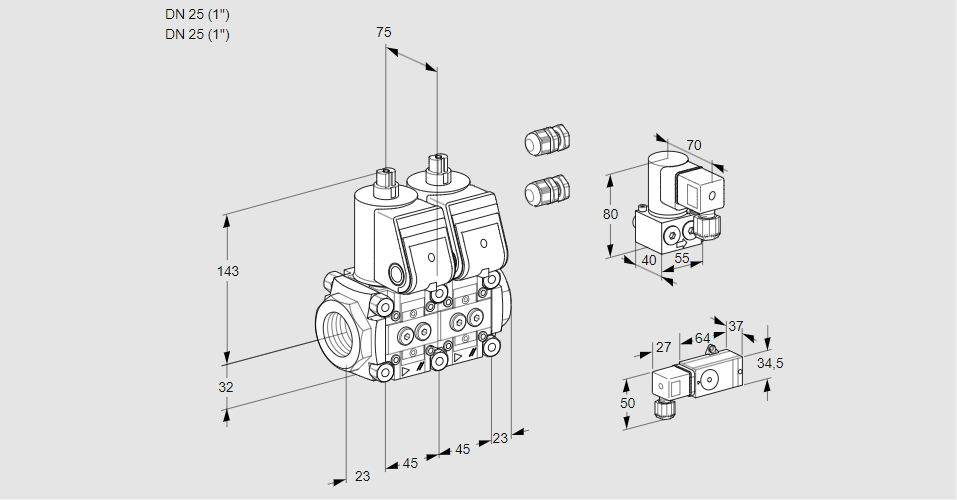 DN 25 (1")
DN 25 (1")

75

143

32

23

45

45

23

70

80

40

55

27

64

37

34,5

50