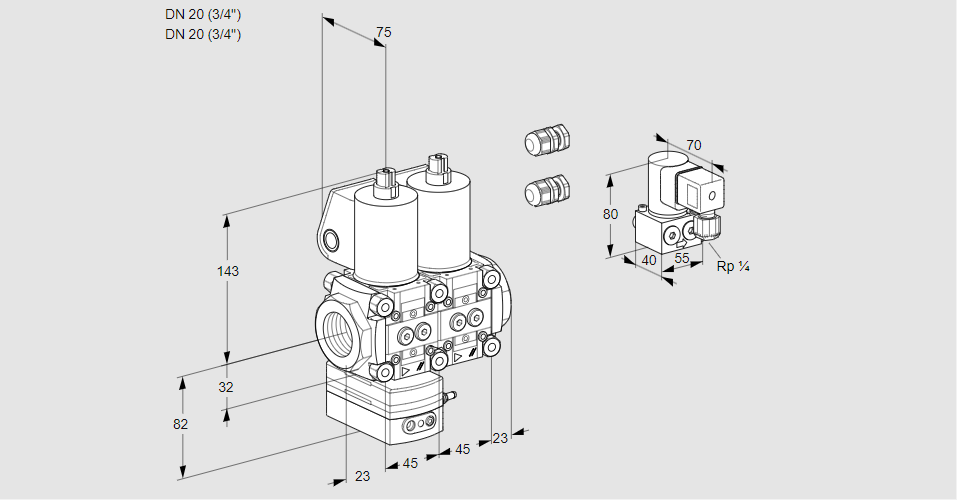 DN 20 (3/4")
DN 20 (3/4")

75
143
32
82
23
45
45
23
70
80
40
55
Rp ¼