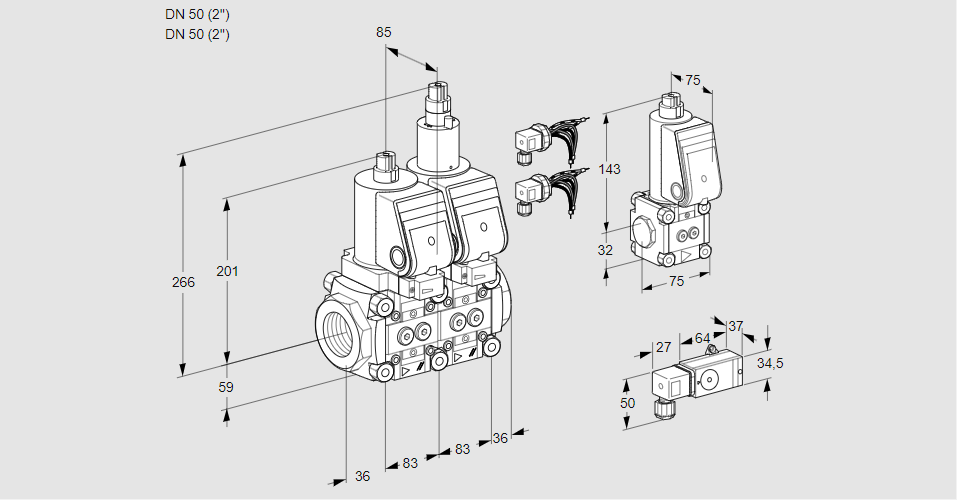 DN 50 (2")
DN 50 (2")

85
266
201
59
36
83
83
36
75
143
32
75
27
64
37
34,5
50