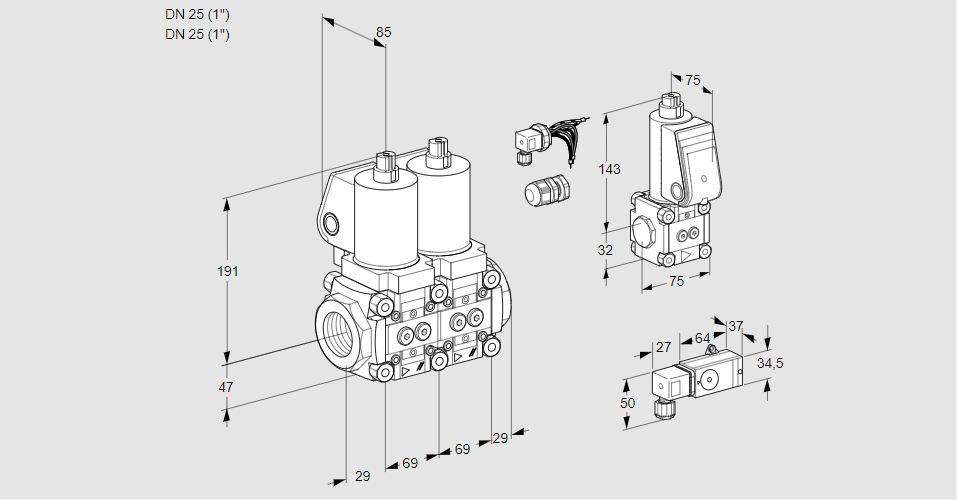 DN 25 (1")
DN 25 (1")

85

191

47

29

69

69

29

75

143

32

75

27

64

37

34,5

50