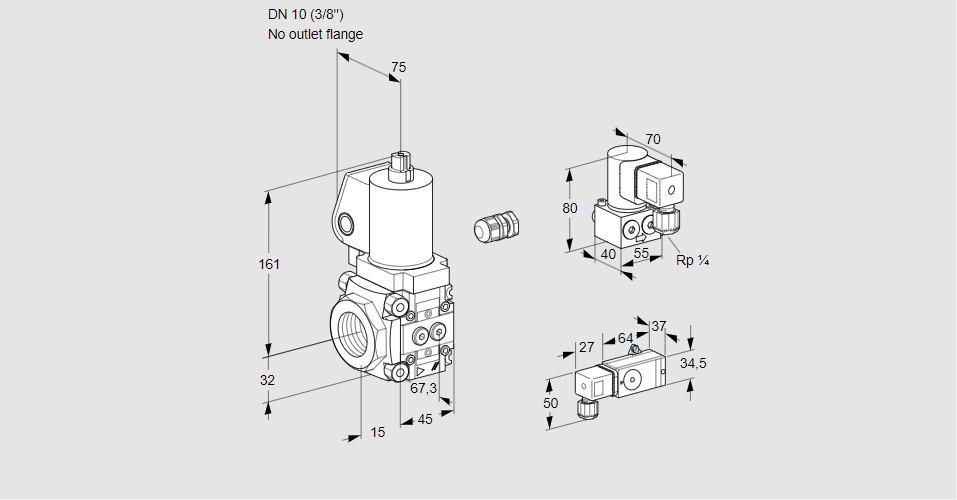 DN 10 (3/8")
No outlet flange

75

161

32

15

67,3

45

70

80

40

55

Rp ¼

27

64

37

34,5

50