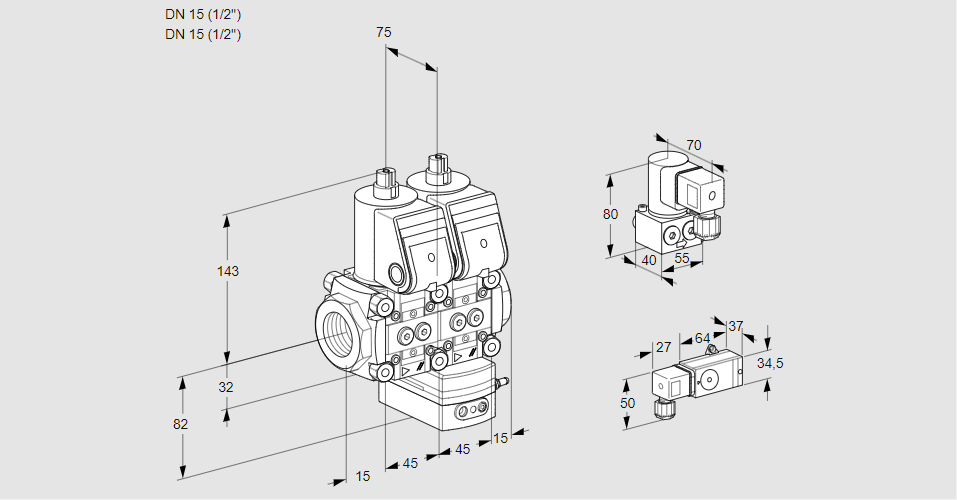 DN 15 (1/2")
DN 15 (1/2")

75
143
32
82
15
45
45
15

70
80
40
55

27
64
37
34,5
50