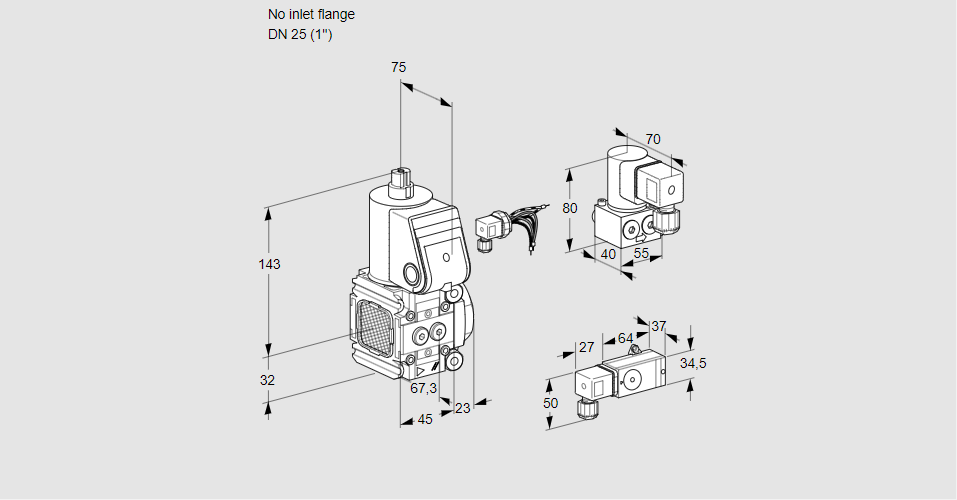 No inlet flange
DN 25 (1")

75

143

32

67,3

45

23

70

80

40

55

27

64

37

34,5

50