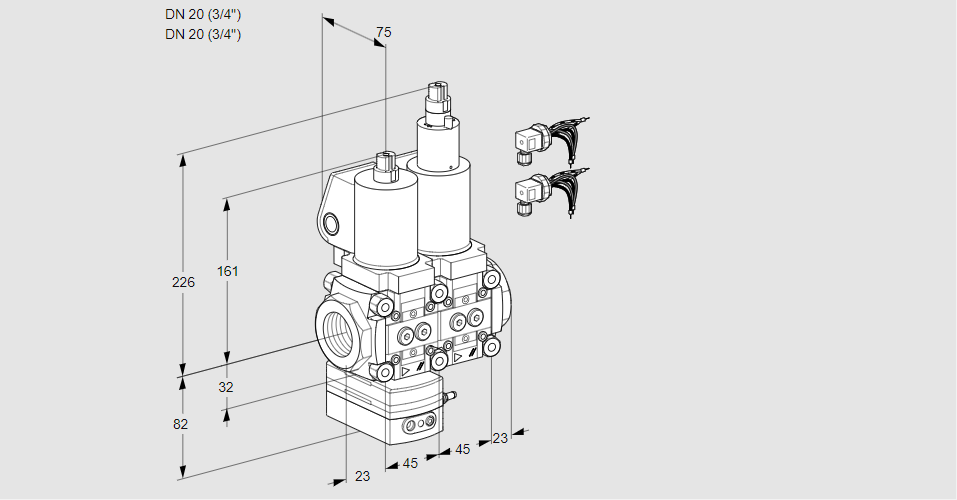 DN 20 (3/4")
DN 20 (3/4")

75

226

161

32

82

23

45

45

23