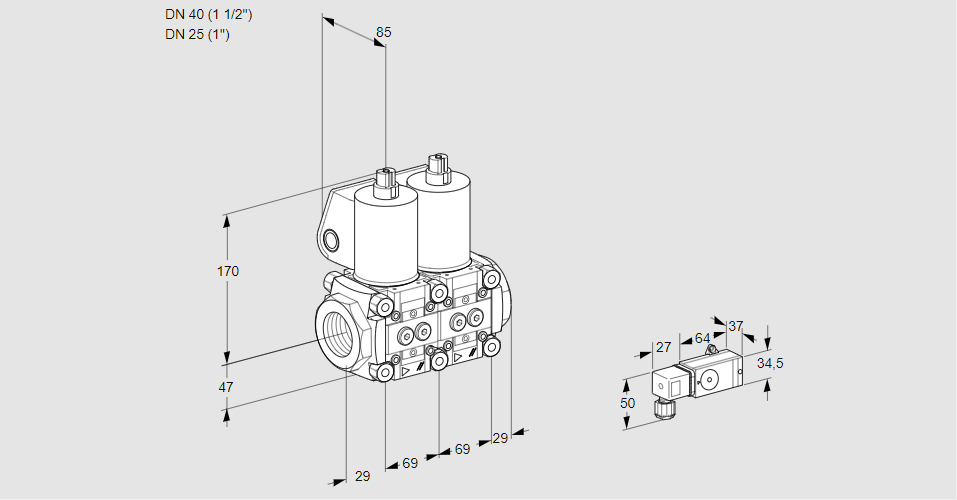 DN 40 (1 1/2")
DN 25 (1")

85

170

47

29

69

69

29

27

64

37

34,5

50