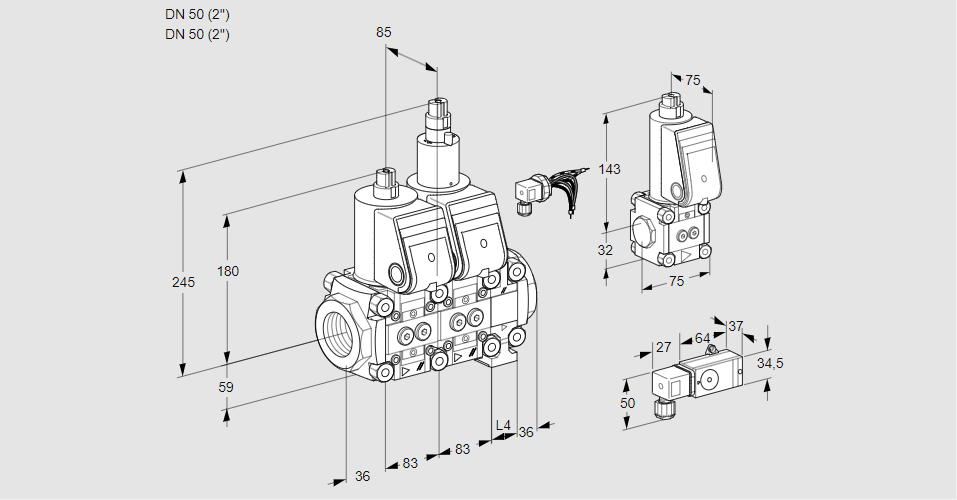 DN 50 (2")
DN 50 (2")

85
245
180
59
36
83
83
L4
36

75
143
32
75

27
64
37
34,5
50