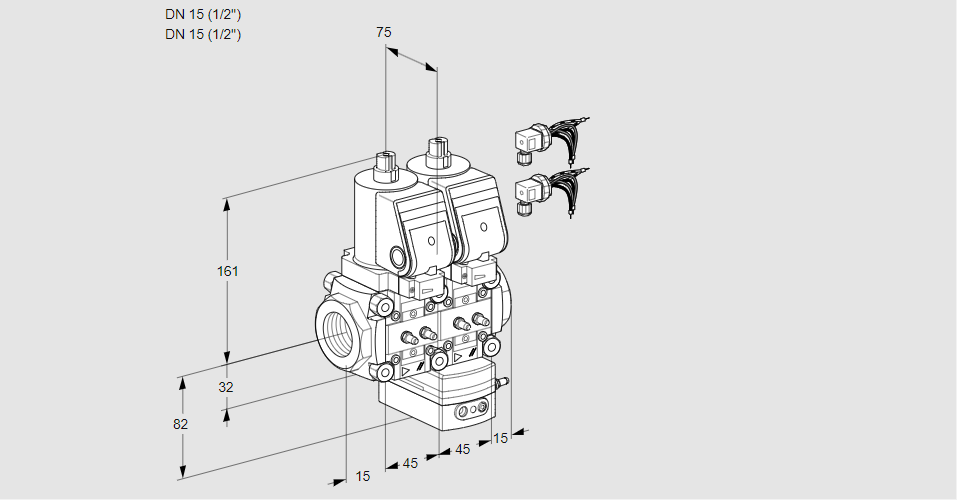 DN 15 (1/2")
DN 15 (1/2")

75

161

32

82

15

45

45

15