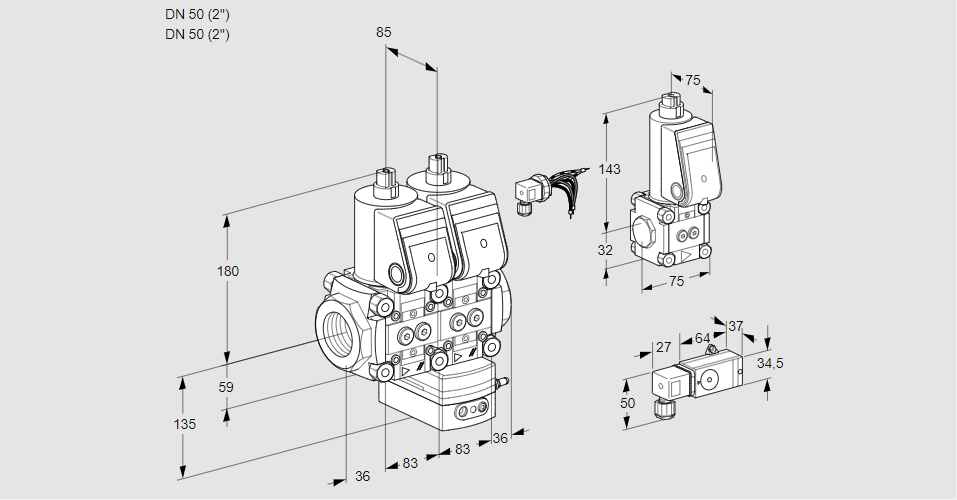 DN 50 (2")
DN 50 (2")

85
180
59
135
36
83
83
36
75
143
32
75
27
64
37
34,5
50