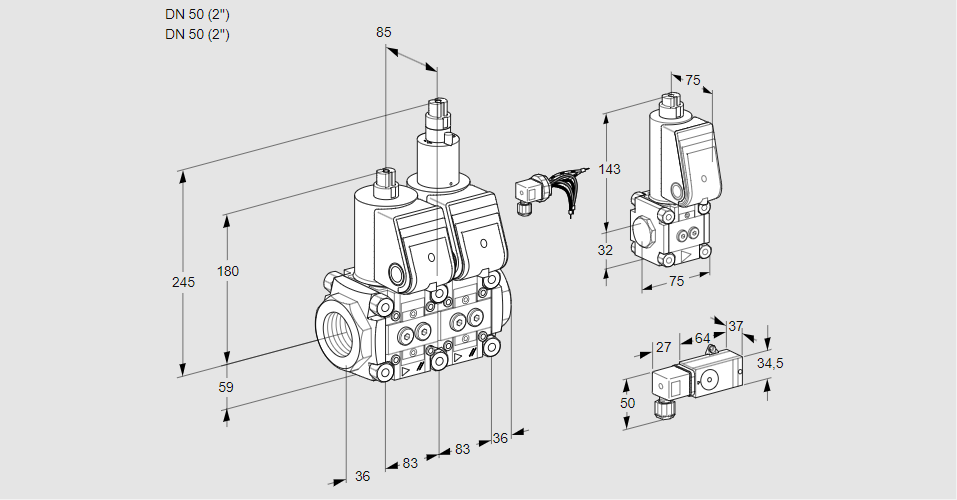 DN 50 (2")
DN 50 (2")

85

245

180

59

36

83

83

36

75

143

32

75

27

64

37

34,5

50