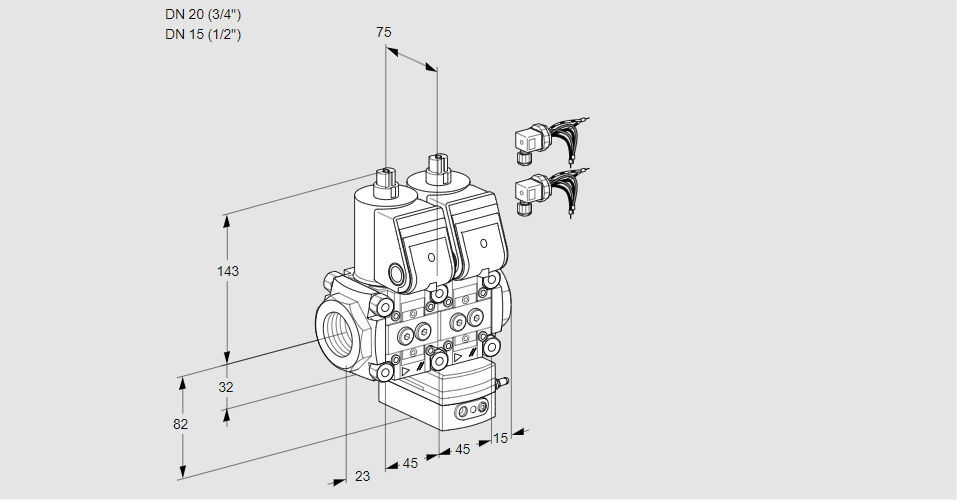 DN 20 (3/4")
DN 15 (1/2")

75

143

32

82

23

45

45

15