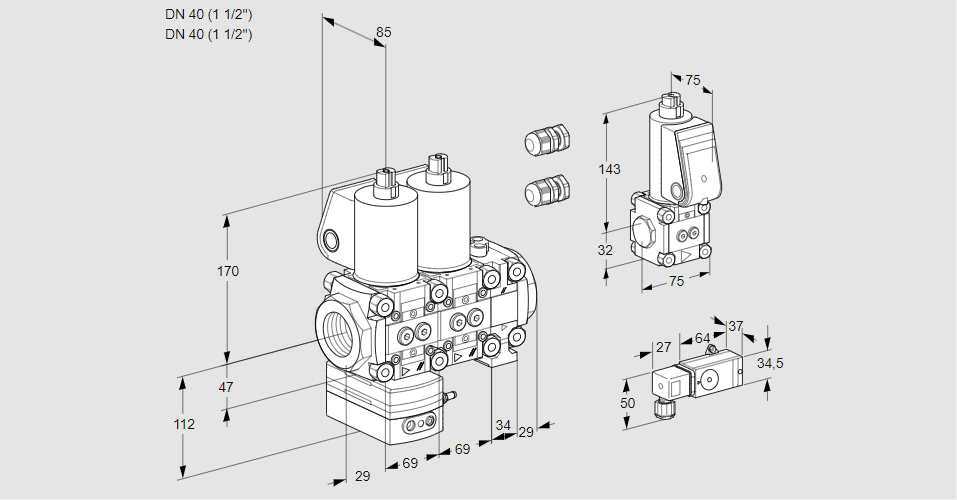 DN 40 (1 1/2")
DN 40 (1 1/2")
85
170
47
112
29
69
69
34
29
75
143
32
75
27
64
37
34,5
50