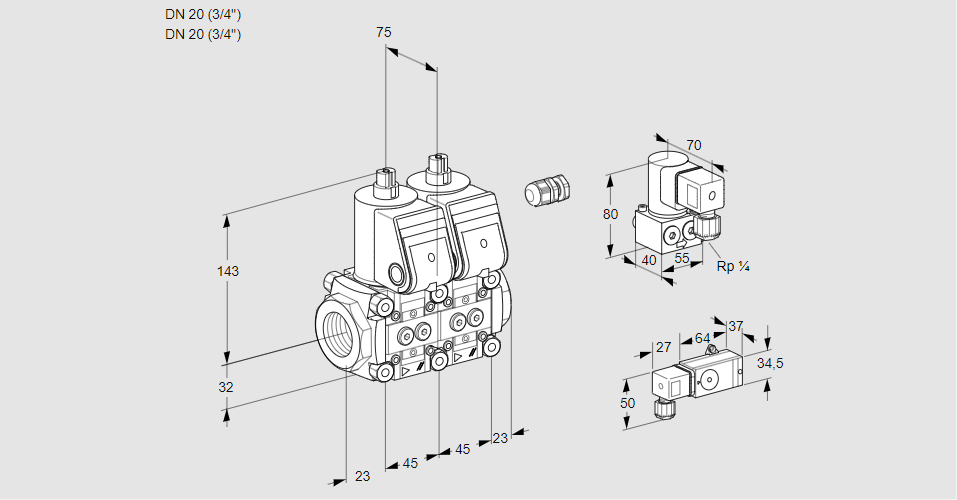 DN 20 (3/4")
DN 20 (3/4")

75

143

32

23

45

45

23

70

80

40

55

Rp ¼

27

64

37

34,5

50