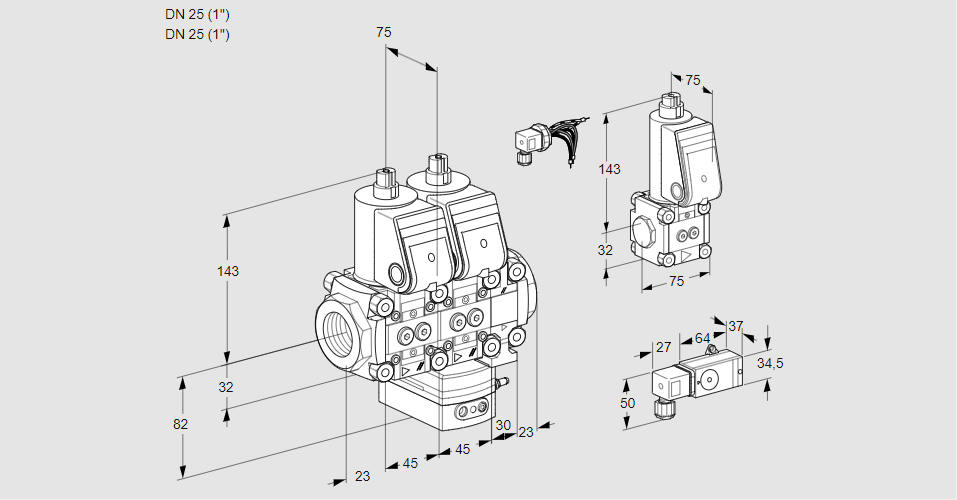 DN 25 (1")
DN 25 (1")

75
143
32
82
23
45
45
30
23
75
143
32
75
27
64
37
34,5
50