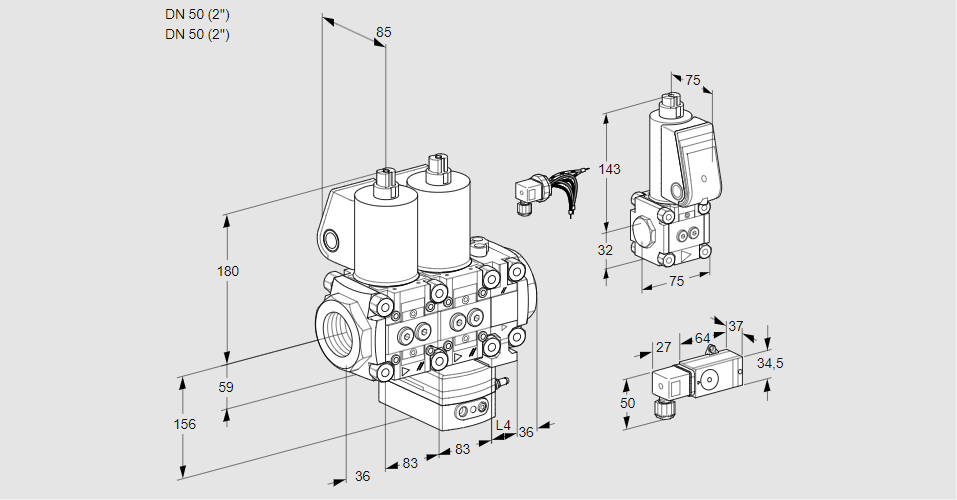 DN 50 (2")
DN 50 (2")

85
180
59
156
36
83
83
L4
36
75
143
32
75
27
64
37
34,5
50