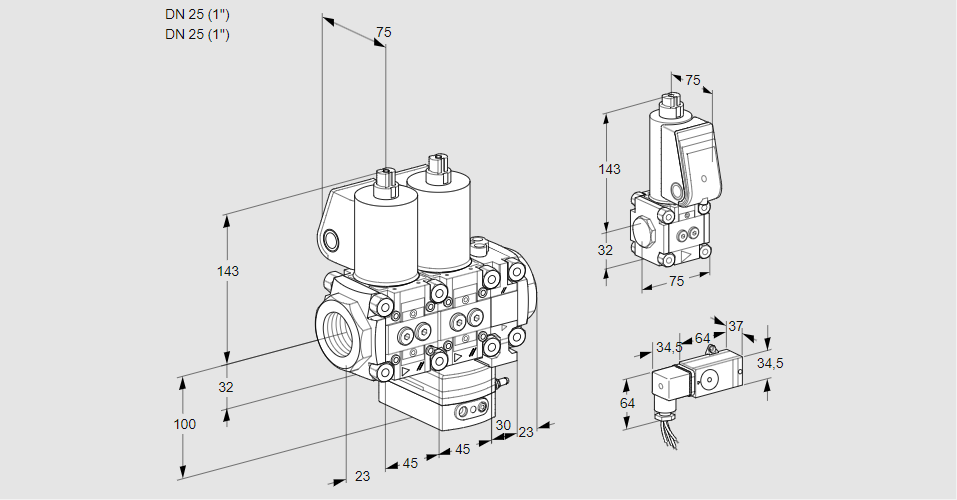 DN 25 (1")
DN 25 (1")

75
143
32
100
23
45
45
30
23

75
143
32
75

34,5
64
37
34,5
64