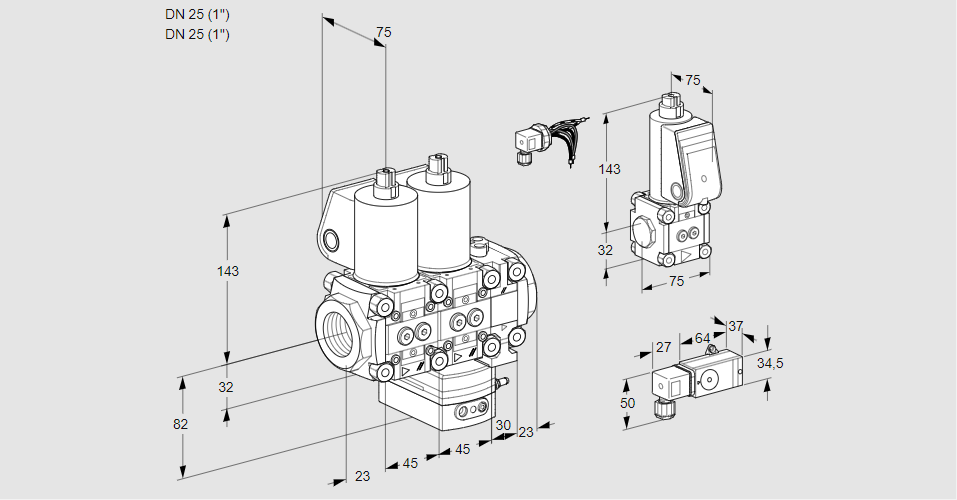 DN 25 (1")
DN 25 (1")

75
143
32
82
23
45
45
30
23
75
143
32
75
27
64
37
34,5
50