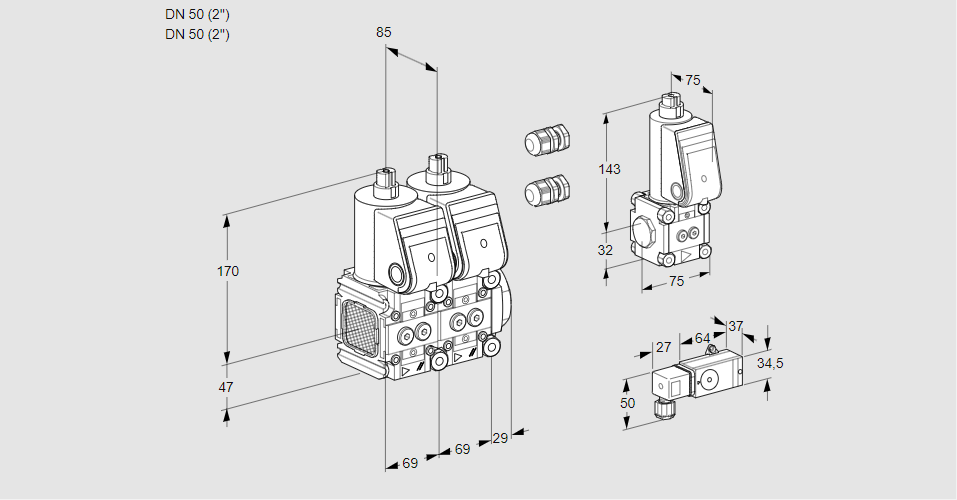 DN 50 (2")
DN 50 (2")

85

170

47

69

69

29

75

143

32

75

27

64

37

34,5

50