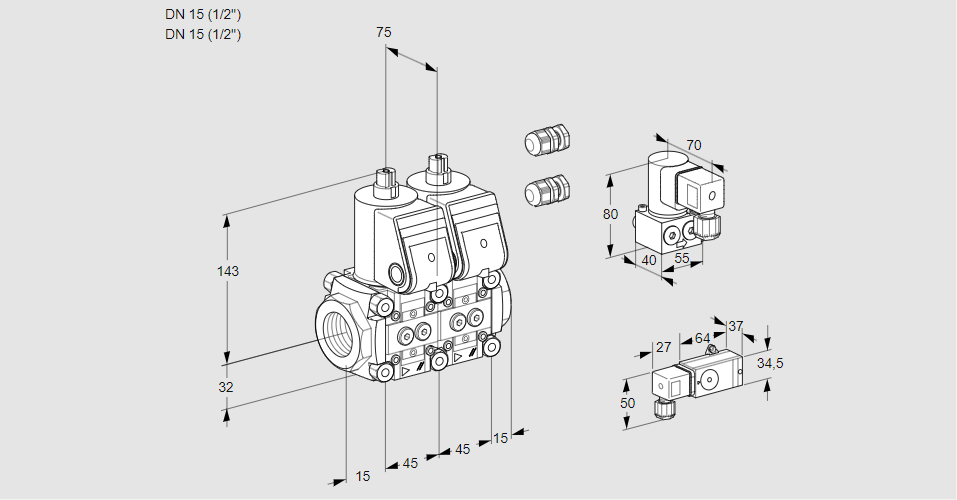 DN 15 (1/2")
DN 15 (1/2")

75

143

32

15

45

45

15

70

80

40

55

27

64

37

34,5

50