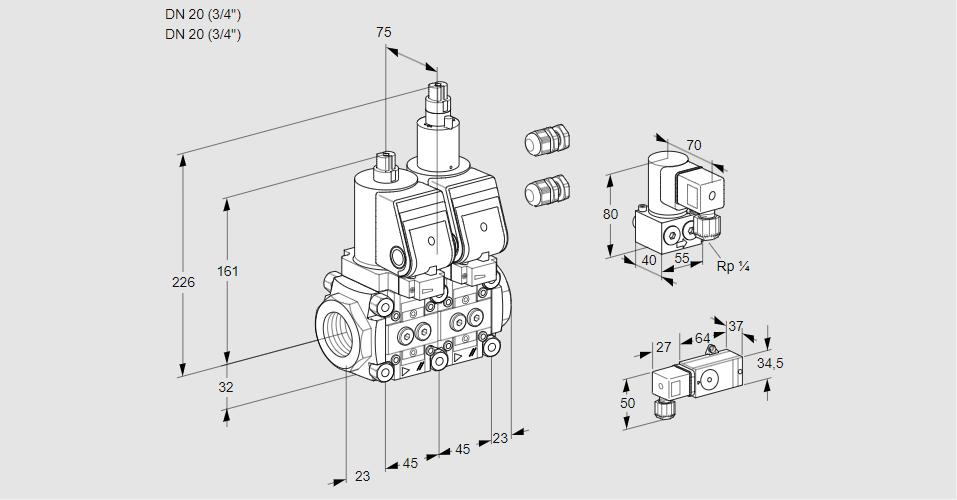 DN 20 (3/4")
DN 20 (3/4")

75
226
161
32
23
45
45
23
70
80
40
55
Rp ¼
27
64
37
34,5
50