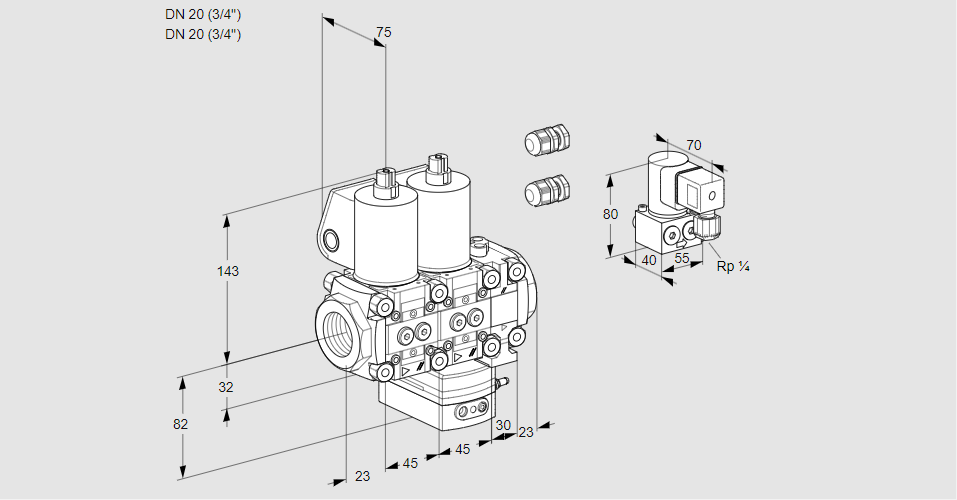 DN 20 (3/4")
DN 20 (3/4")

75
143
32
82
23
45
45
30
23
70
80
40
55
Rp ¼