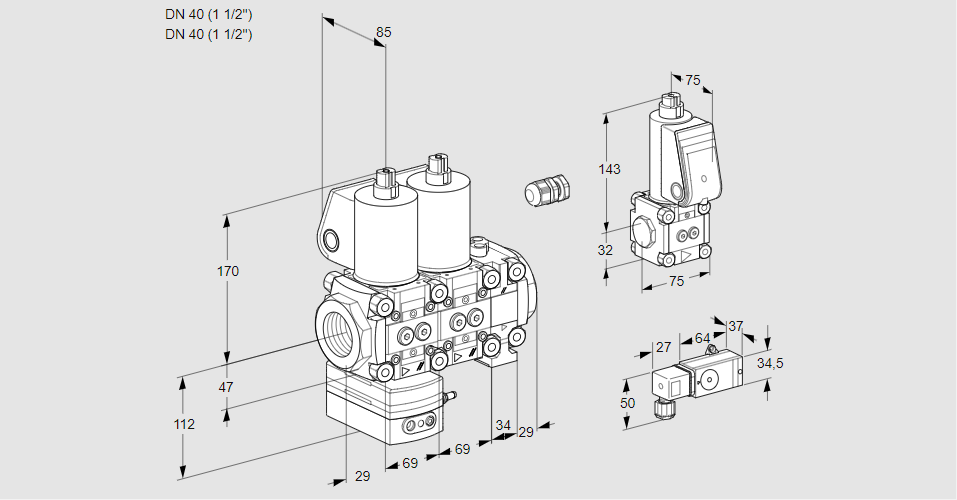 DN 40 (1 1/2")
DN 40 (1 1/2")

85
170
47
112
29
69
69
34
29
75
143
32
75
27
64
37
34,5
50