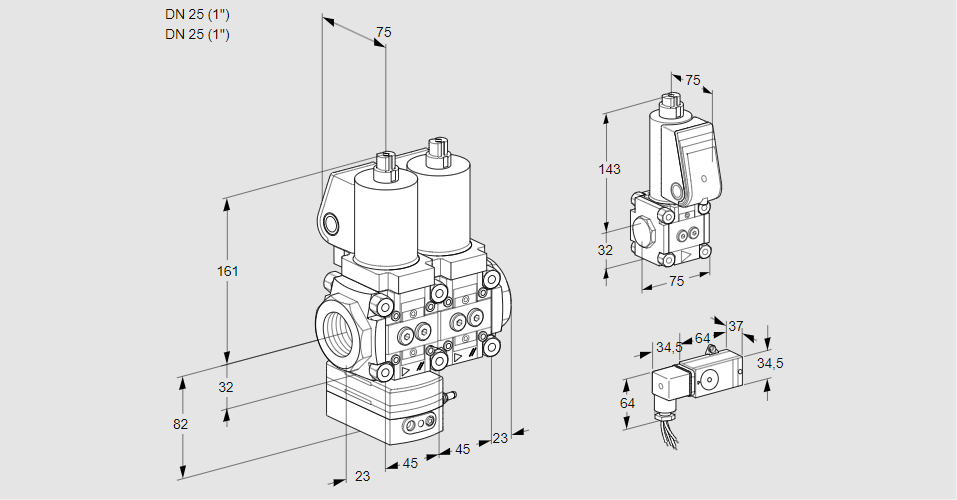 DN 25 (1")
DN 25 (1")

75
161
32
82
23
45
45
23

75
143
32
75

34,5
64
37
34,5
64