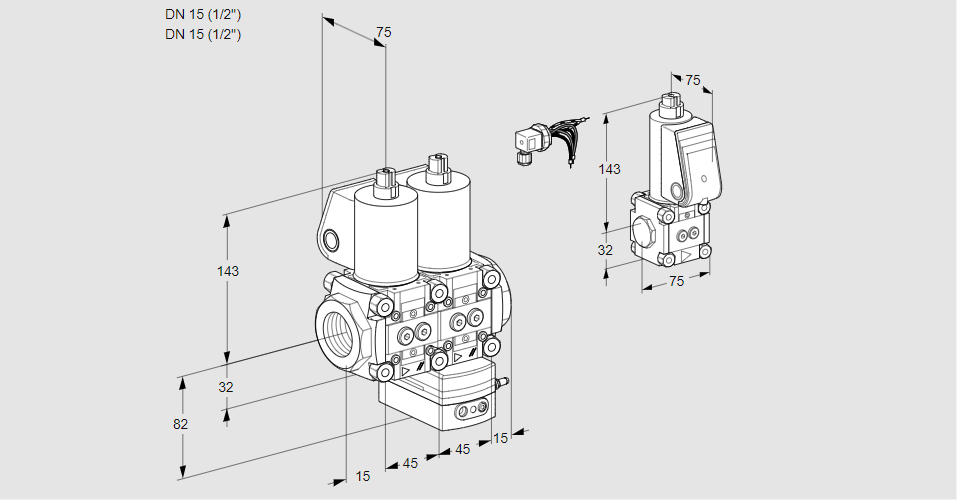 DN 15 (1/2")
DN 15 (1/2")

75
143
32
82
15
45
45
15

75
143
32
75