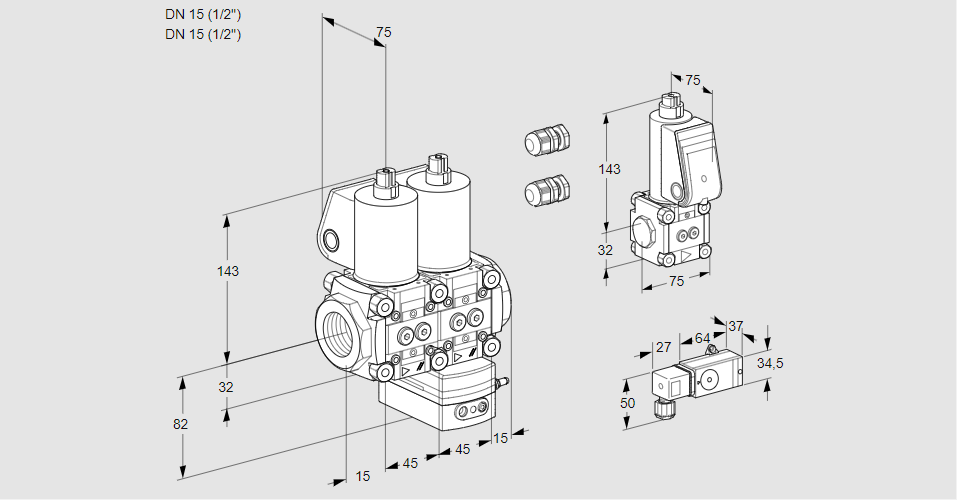 DN 15 (1/2")
DN 15 (1/2")

75
143
32
82
15
45
45
15

75
143
32
75

27
64
37
34,5
50