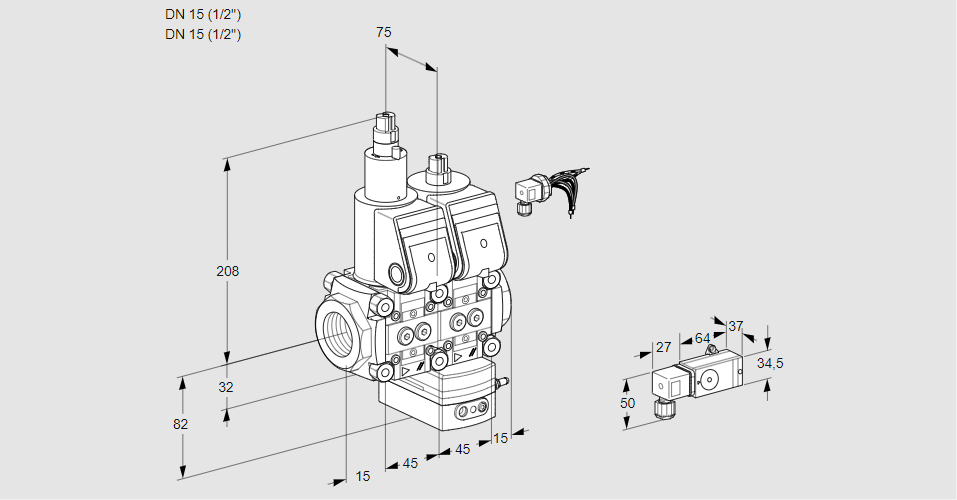 DN 15 (1/2")
DN 15 (1/2")

75

208

32

82

15

45

45

15

27

64

37

34,5

50