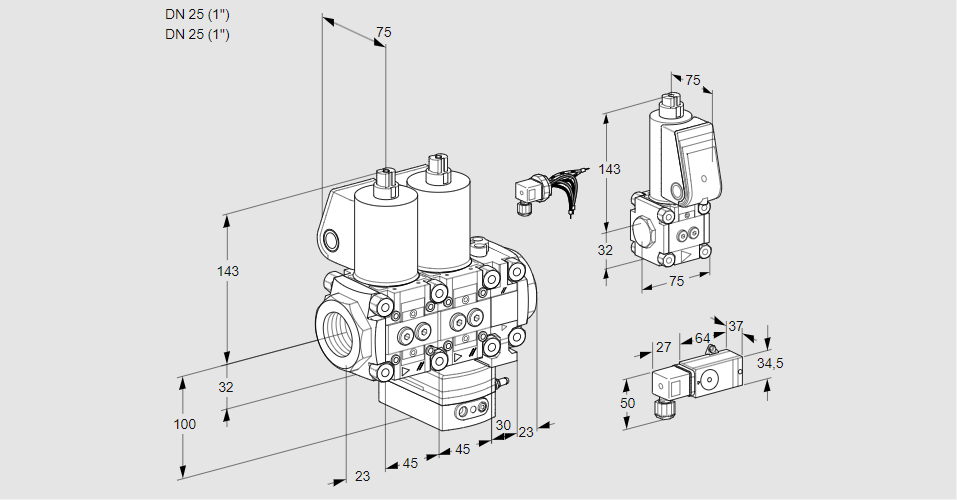 DN 25 (1")
DN 25 (1")

75
143
32
100
23
45
45
30
23

75
143
32
75

27
64
37
34,5
50