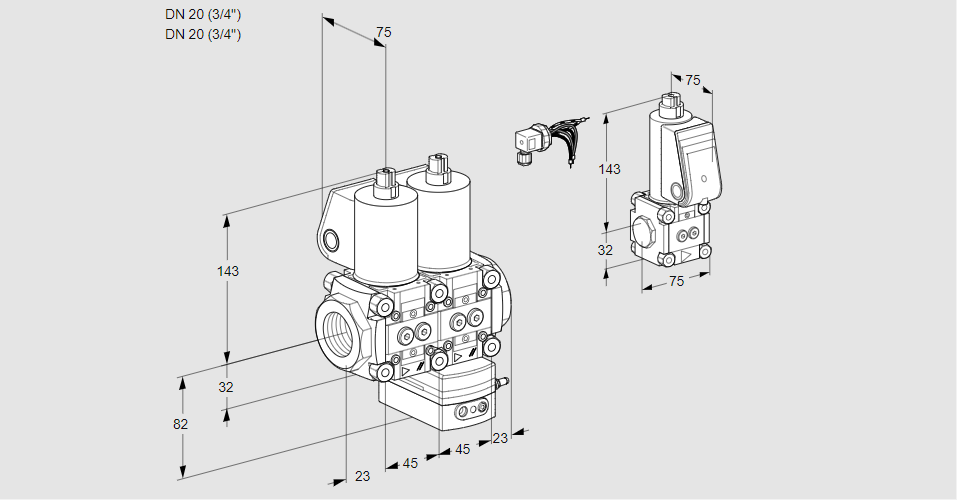 DN 20 (3/4")
DN 20 (3/4")

75
143
32
82
23
45
45
23

75
143
32
75