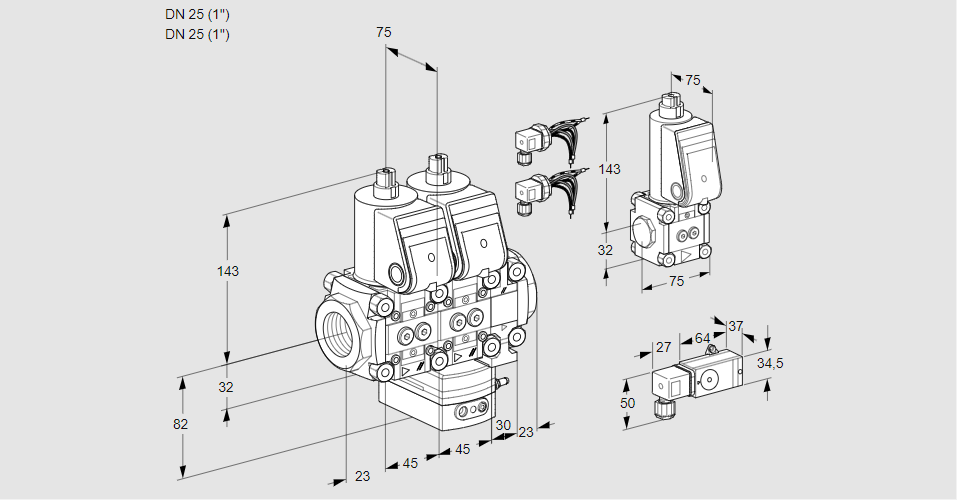 DN 25 (1")
DN 25 (1")

75
143
32
82
23
45
45
30
23
75
143
32
75
27
64
37
34,5
50