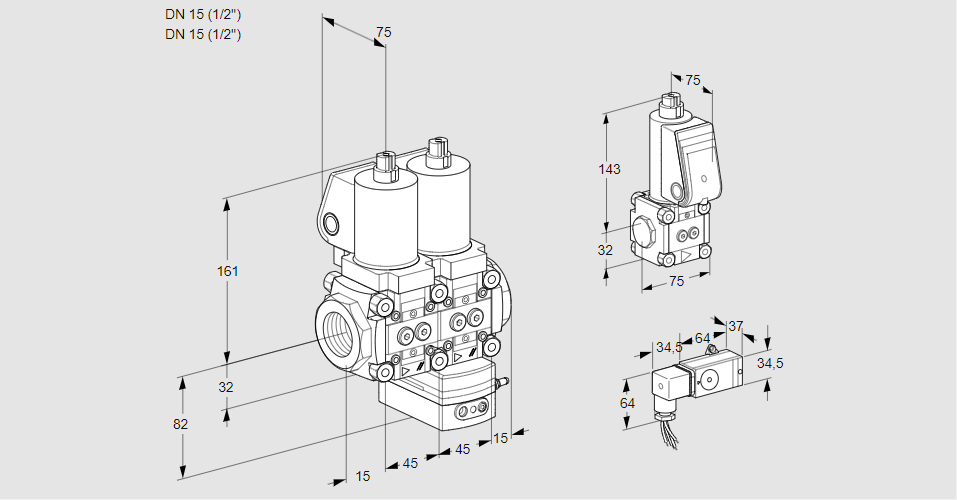 DN 15 (1/2")
DN 15 (1/2")

75

161

32

82

15

45

45

15

75

143

32

75

34,5

64

37

34,5

64