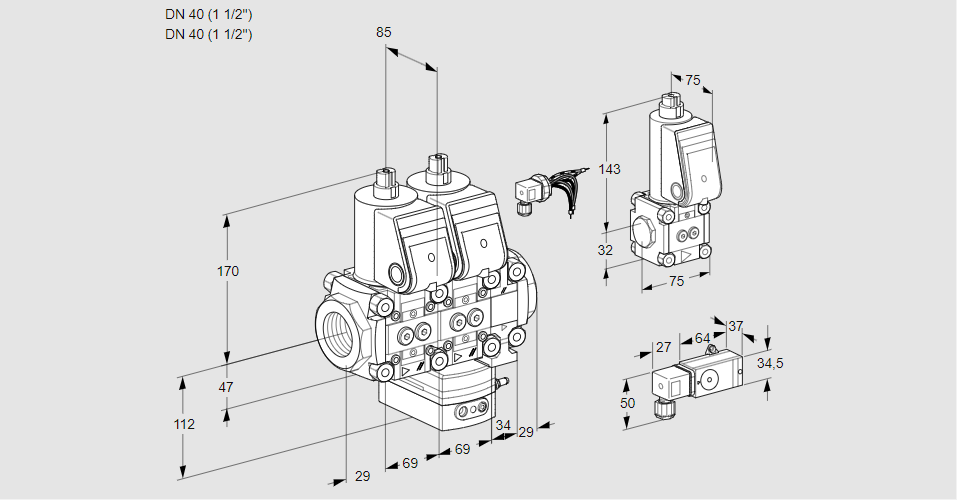 DN 40 (1 1/2")
DN 40 (1 1/2")

85
170
47
112
29
69
69
34
29
75
143
32
75
27
64
37
34,5
50