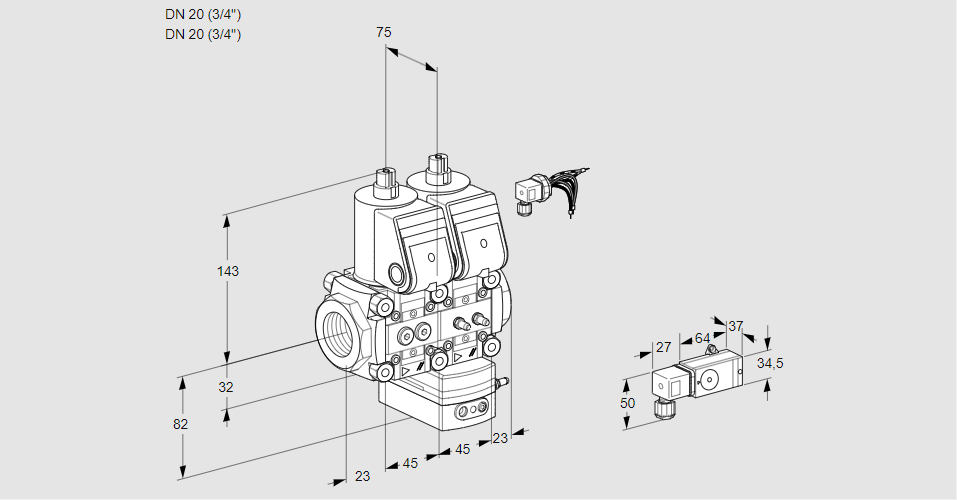 DN 20 (3/4")
DN 20 (3/4")

75

143

32

82

23

45

45

23

27

64

37

34,5

50