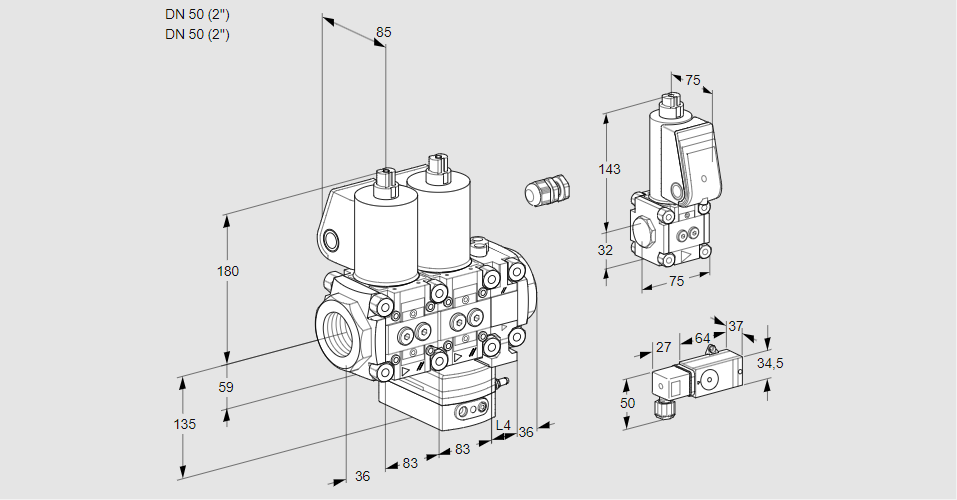 DN 50 (2")
DN 50 (2")

85
180
59
135
36
83
83
L4
36
75
143
32
75
27
64
37
34,5
50