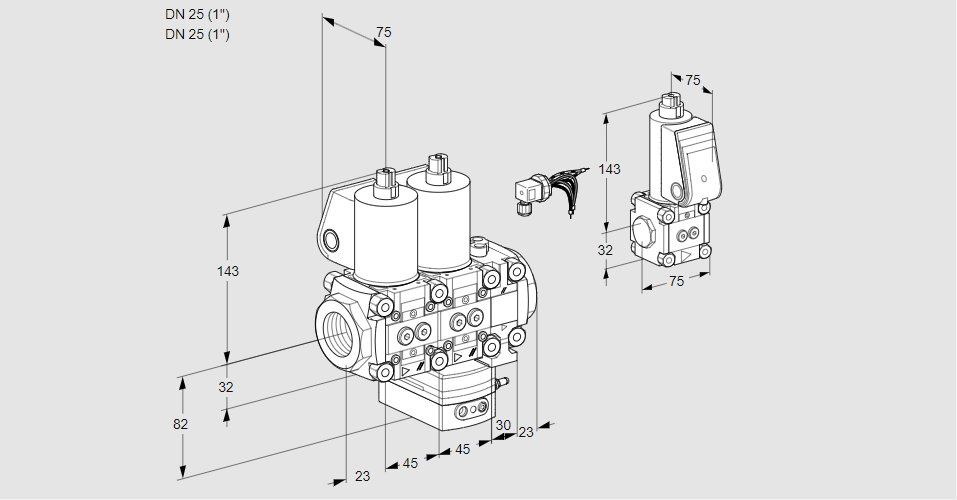 DN 25 (1")
DN 25 (1")

75

143

32

82

23

45

45

30

23

75

143

32

75