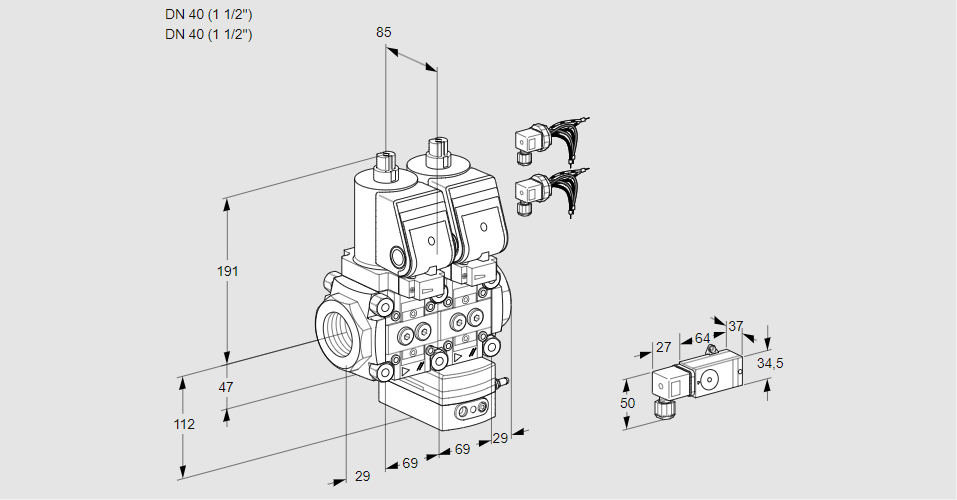 DN 40 (1 1/2")
DN 40 (1 1/2")

85

191

47

112

29

69

69

29

27

64

37

34,5

50