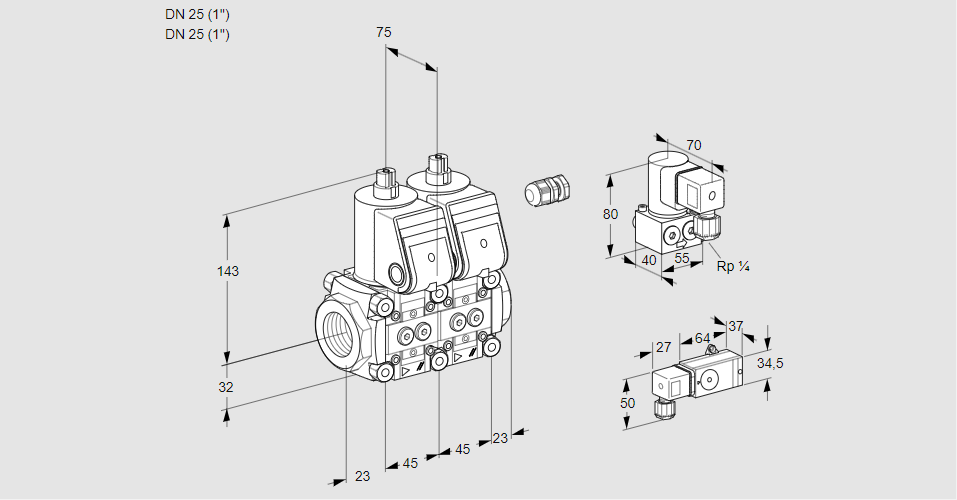 DN 25 (1")
DN 25 (1")

75

143

32

23

45

45

23

70

80

40

55

Rp ¼

27

64

37

34,5

50